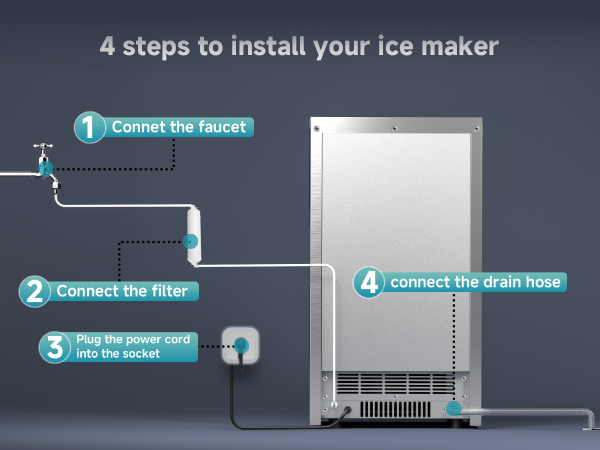 4 steps to install your ice maker

1 Connet the faucet

2 Connect the filter

3 Plug the power cord into the socket

4 connect the drain hose