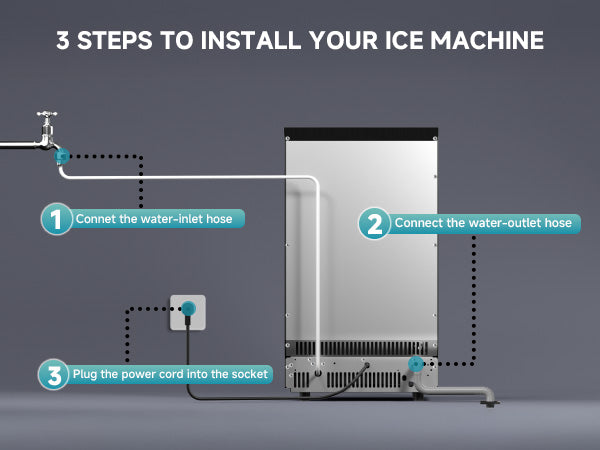 3 STEPS TO INSTALL YOUR ICE MACHINE

1 Connet the water-inlet hose

2 Connect the water-outlet hose

3 Plug the power cord into the socket