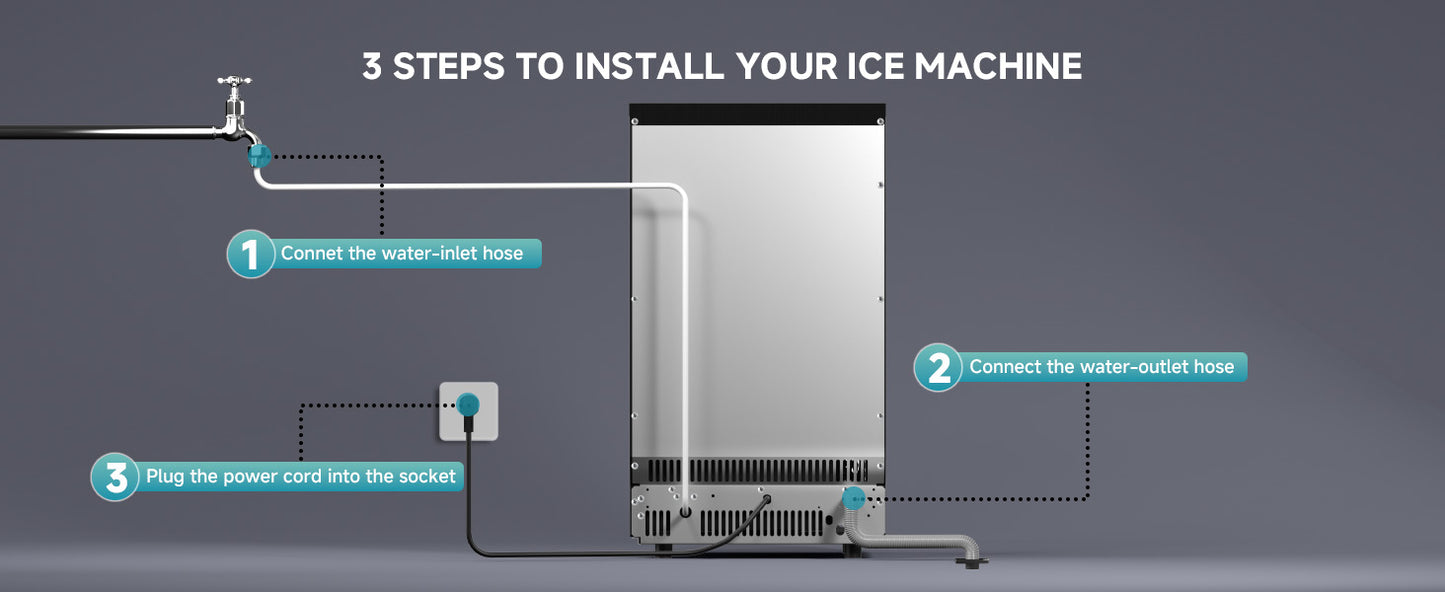 3 STEPS TO INSTALL YOUR ICE MACHINE

1 Connet the water-inlet hose

2 Connect the water-outlet hose

3 Plug the power cord into the socket